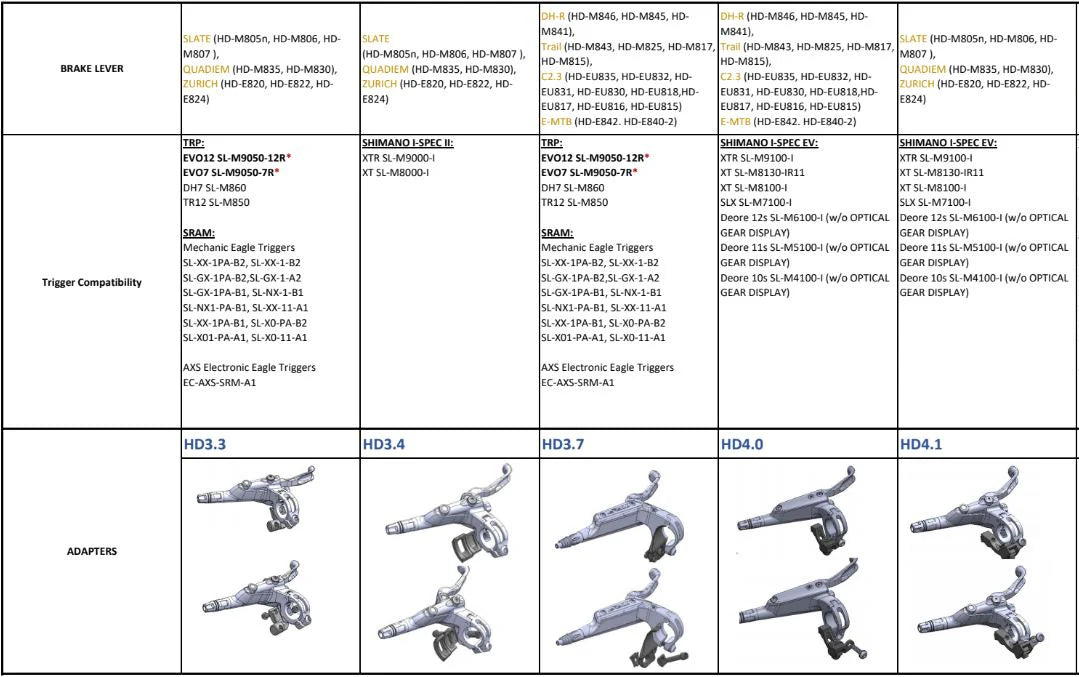 | BRAKE LEVER | SLATE (HD-M805n, HD-M806, HD-M807 ), QUADIEM (HD-M835, HD-M830), ZURICH (HD-E820, HD-E822, HD-E824) | SLATE (HD-M805n, HD-M806, HD-M807 ), QUADIEM (HD-M835, HD-M830), ZURICH (HD-E820, HD-E822, HD-E824) | DH-R (HD-M846, HD-M845, HD-M841), Trail (HD-M843, HD-M825, HD-M817, HD-M815), C2.3 (HD-EU835, HD-EU832, HD-EU831, HD-EU830, HD-EU818,HD-EU817, HD-EU816, HD-EU815) E-MTB (HD-E842. HD-E840-2) | DH-R (HD-M846, HD-M845, HD-M841), Trail (HD-M843, HD-M825, HD-M817, HD-M815), C2.3 (HD-EU835, HD-EU832, HD-EU831, HD-EU830, HD-EU818,HD-EU817, HD-EU816, HD-EU815) E-MTB (HD-E842. HD-E840-2) | SLATE (HD-M805n, HD-M806, HD-M807 ), QUADIEM (HD-M835, HD-M830), ZURICH (HD-E820, HD-E822, HD-E824) |
|---|---|---|---|---|---|
| Trigger Compatibility | TRP: EVO12 SL-M9050-12R* EVO7 SL-M9050-7R* DH7 SL-M860 TR12 SL-M850 SRAM: Mechanic Eagle Triggers SL-XX-1PA-B2, SL-XX-1-B2 SL-GX-1PA-B2,SL-GX-1-A2 SL-GX-1PA-B1, SL-NX-1-B1 SL-NX1-PA-B1, SL-XX-11-A1 SL-XX-1PA-B1, SL-X0-PA-B2 SL-X01-PA-A1, SL-X0-11-A1 AXS Electronic Eagle Triggers EC-AXS-SRM-A1 | SHIMANO I-SPEC II: XTR SL-M9000-I XT SL-M8000-I | TRP: EVO12 SL-M9050-12R* EVO7 SL-M9050-7R* DH7 SL-M860 TR12 SL-M850 SRAM: Mechanic Eagle Triggers SL-XX-1PA-B2, SL-XX-1-B2 SL-GX-1PA-B2,SL-GX-1-A2 SL-GX-1PA-B1, SL-NX-1-B1 SL-NX1-PA-B1, SL-XX-11-A1 SL-XX-1PA-B1, SL-X0-PA-B2 SL-X01-PA-A1, SL-X0-11-A1 AXS Electronic Eagle Triggers EC-AXS-SRM-A1 | SHIMANO I-SPEC EV: XTR SL-M9100-I XT SL-M8130-IR11 XT SL-M8100-I SLX SL-M7100-I Deore 12s SL-M6100-I (w/o OPTICAL GEAR DISPLAY) Deore 11s SL-M5100-I (w/o OPTICAL GEAR DISPLAY) Deore 10s SL-M4100-I (w/o OPTICAL GEAR DISPLAY) | SHIMANO I-SPEC EV: XTR SL-M9100-I XT SL-M8130-IR11 XT SL-M8100-I SLX SL-M7100-I Deore 12s SL-M6100-I (w/o OPTICAL GEAR DISPLAY) Deore 11s SL-M5100-I (w/o OPTICAL GEAR DISPLAY) Deore 10s SL-M4100-I (w/o OPTICAL GEAR DISPLAY) |
| ADAPTERS | HD3.3 | HD3.4 | HD3.7 | HD4.0 | HD4.1 |